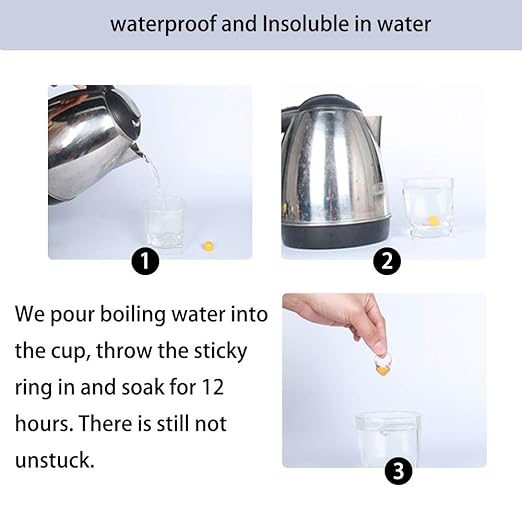 waterproof and Insoluble in water

1

2

We pour boiling water into the cup, throw the sticky ring in and soak for 12 hours. There is still not unstuck.

3