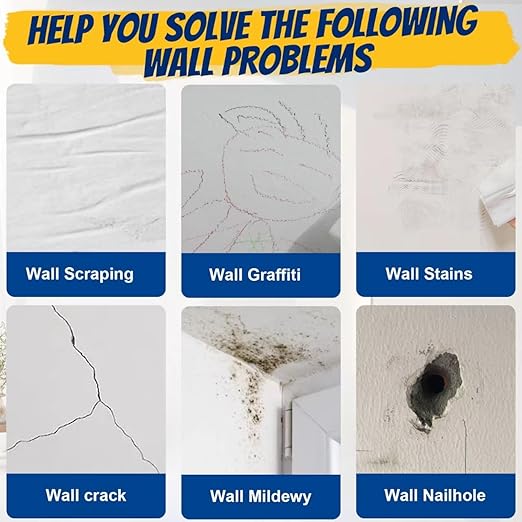 HELP YOU SOLVE THE FOLLOWING WALL PROBLEMS

Wall Scraping

Wall Graffiti

Wall Stains

Wall crack

Wall Mildewy

Wall Nailhole